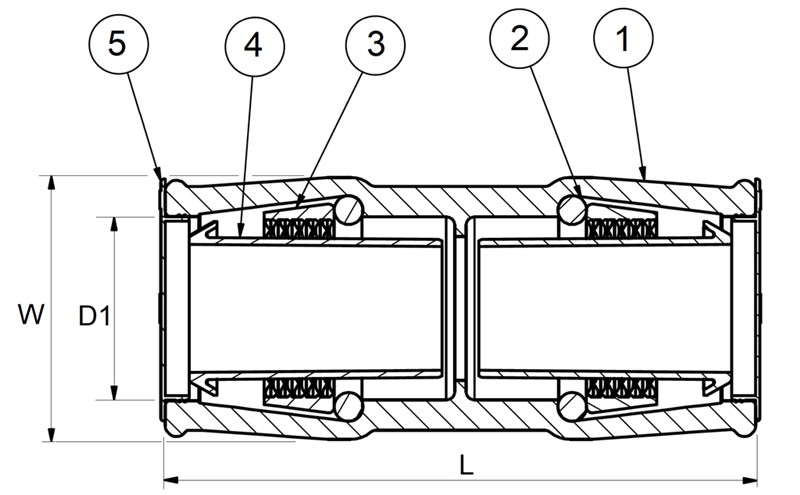 5
4
3
2
1
W
D1
L